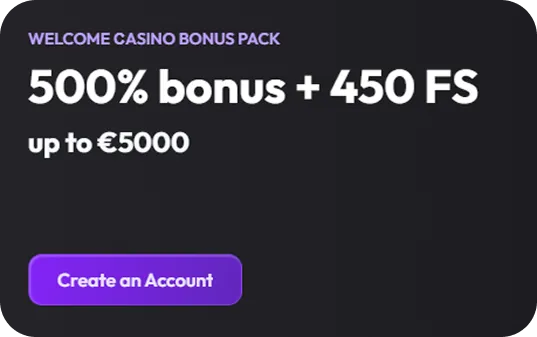 WELCOME CASINO BONUS PACK

500% bonus + 450 FS

up to €5000

Create an Account